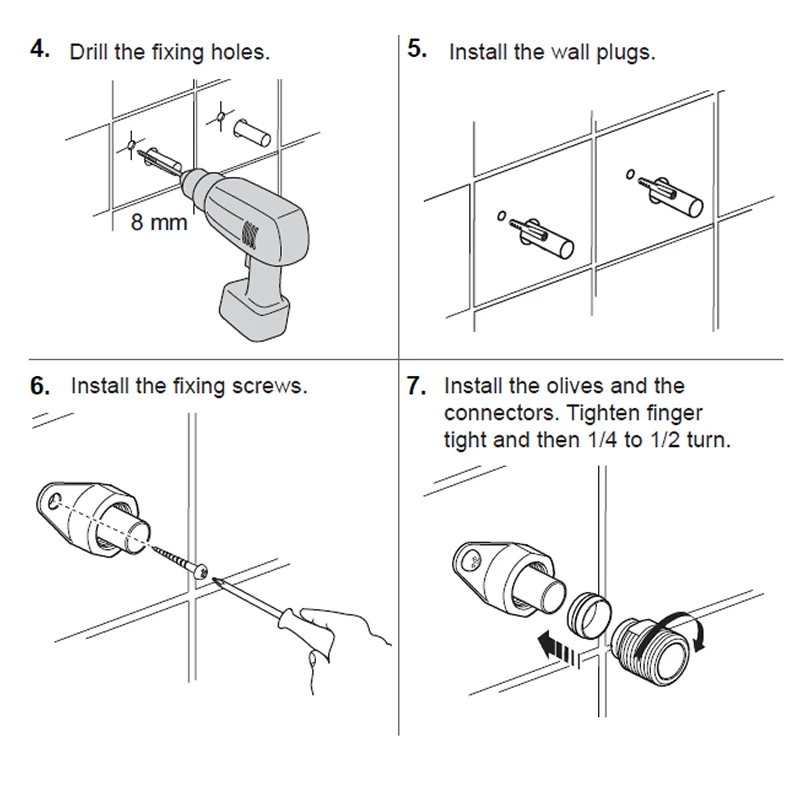 4. Drill the fixing holes.

8 mm

5. Install the wall plugs.

6. Install the fixing screws.

7. Install the olives and the connectors. Tighten finger tight and then 1/4 to 1/2 turn.