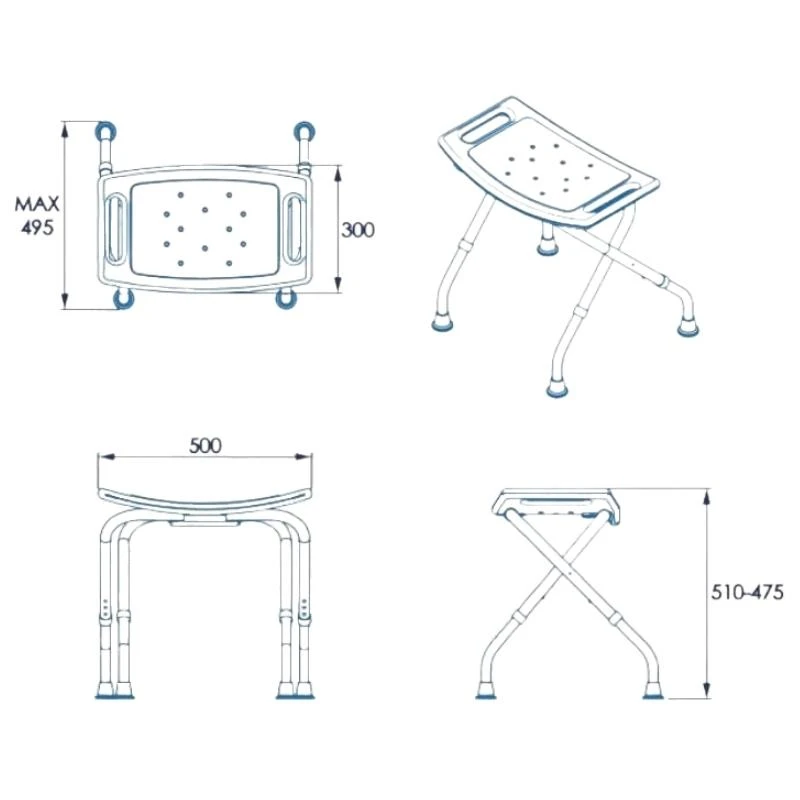 MAX 495

300

500

510-475